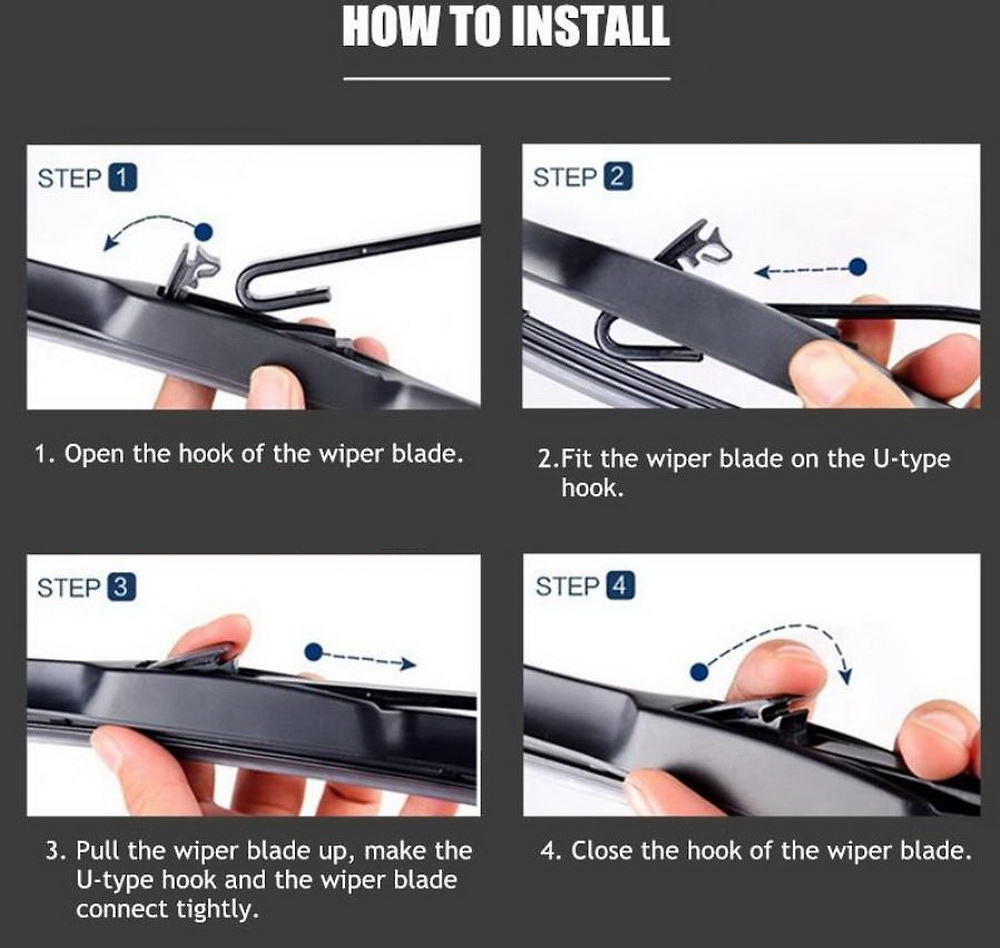 HOW TO INSTALL

STEP 1

1. Open the hook of the wiper blade.

STEP 2

2.Fit the wiper blade on the U-type hook.

STEP 3

3. Pull the wiper blade up, make the U-type hook and the wiper blade connect tightly.

STEP 4

4. Close the hook of the wiper blade.